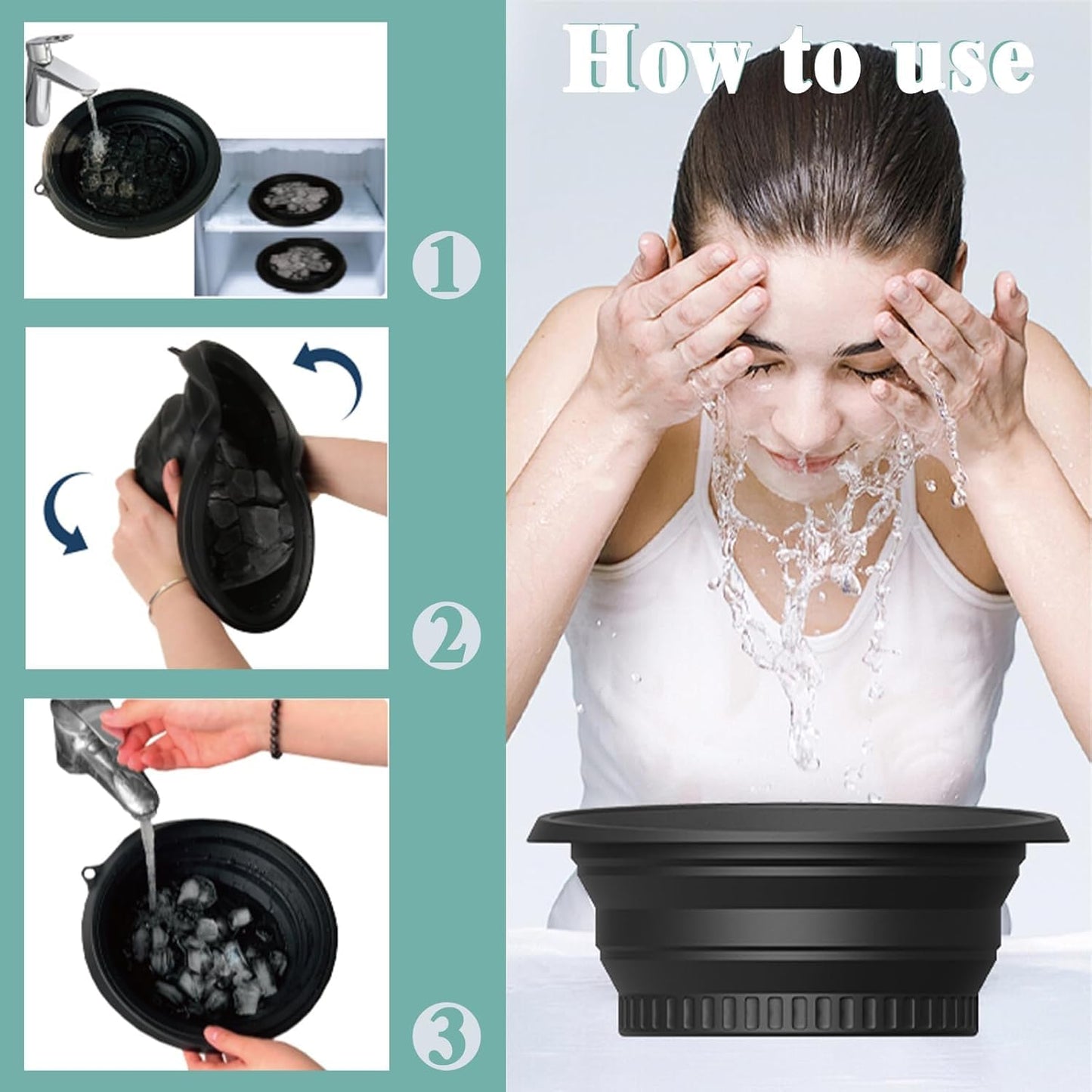 How to use

1

2

3